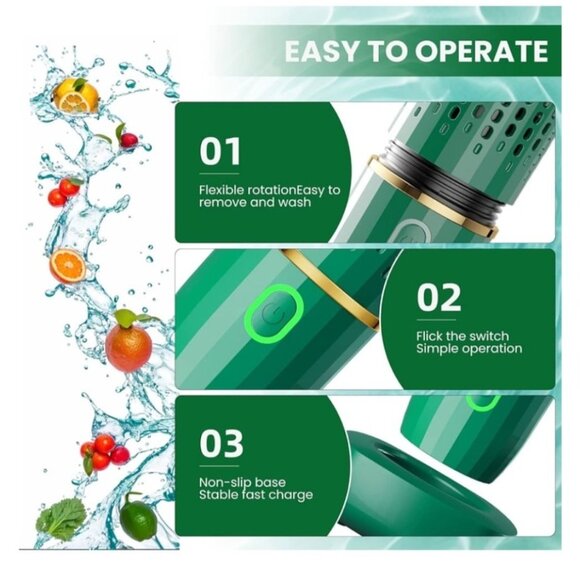 EASY TO OPERATE

01

Flexible rotationEasy to remove and wash

02

Flick the switch
Simple operation

03

Non-slip base
Stable fast charge